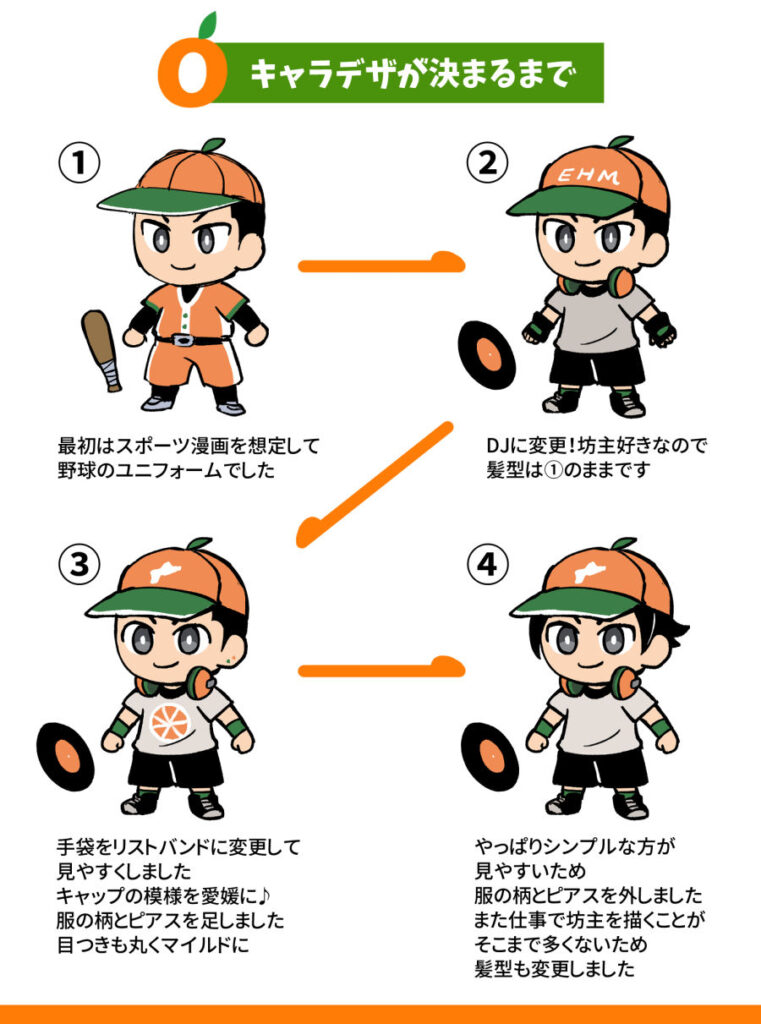 キャラデザが決まるまで

①

最初はスポーツ漫画を想定して
野球のユニフォームでした

②

EHM

DJに変更！坊主好きなので
髪型は①のままです

③

手袋をリストバンドに変更して
見やすくしました
キャップの模様を愛媛に♪
服の柄とピアスを足しました
目つきも丸くマイルドに

④

やっぱりシンプルな方が
見やすいため
服の柄とピアスを外しました
また仕事で坊主を描くことが
そこまで多くないため
髪型も変更しました